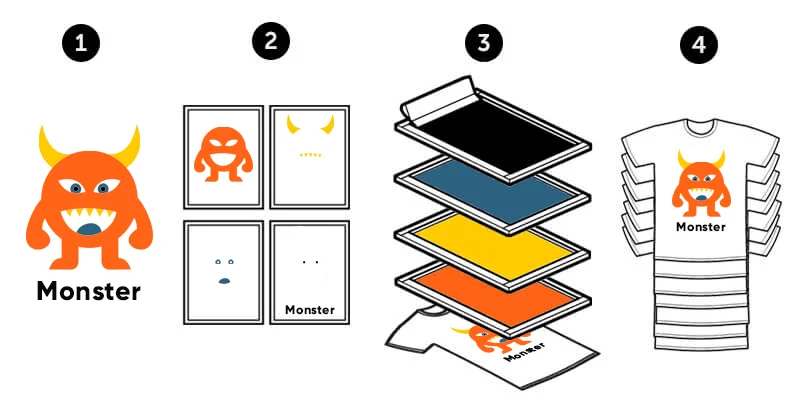 1

Monster

2

Monster

3

Monster

4

Monster